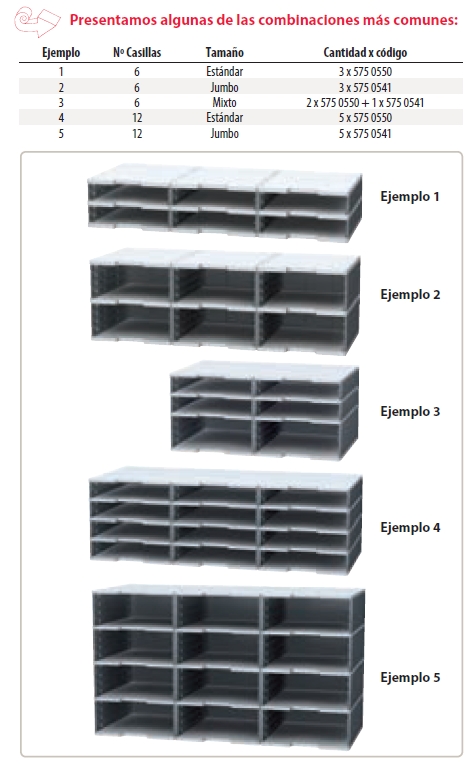 Presentamos algunas de las combinaciones más comunes:

| Ejemplo | Nº Casillas | Tamaño | Cantidad x código |
|---|---|---|---|
| 1 | 6 | Estándar | 3 x 575 0550 |
| 2 | 6 | Jumbo | 3 x 575 0541 |
| 3 | 6 | Mixto | 2 x 575 0550 + 1 x 575 0541 |
| 4 | 12 | Estándar | 5 x 575 0550 |
| 5 | 12 | Jumbo | 5 x 575 0541 |

Ejemplo 1

Ejemplo 2

Ejemplo 3

Ejemplo 4

Ejemplo 5